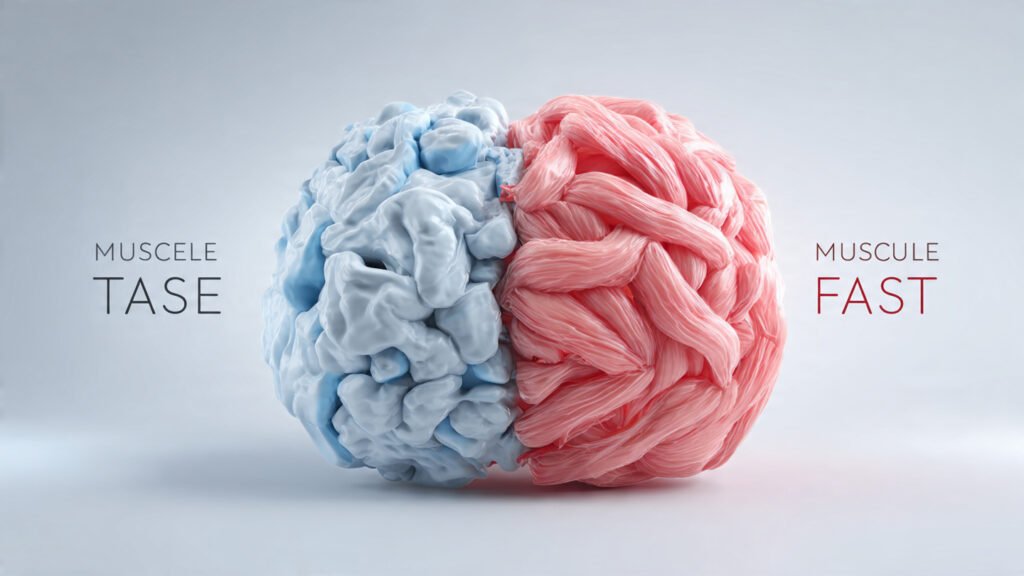 MUSCELE
TASE

MUSCULE
FAST